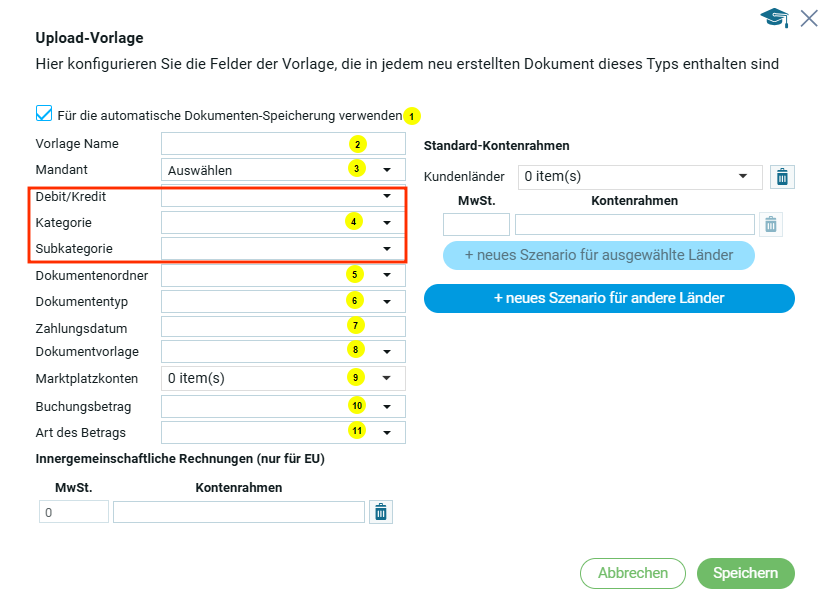 Upload-Vorlage

Hier konfigurieren Sie die Felder der Vorlage, die in jedem neu erstellten Dokument dieses Typs enthalten sind

Für die automatische Dokumenten-Speicherung verwenden 1

Vorlage Name 2

Mandant Auswählen 3

Debit/Kredit

Kategorie 4

Subkategorie

Dokumentenordner 5

Dokumententyp 6

Zahlungsdatum 7

Dokumentvorlage 8

Marktplatzkonten 0 item(s) 9

Buchungsbetrag 10

Art des Betrags 11

Innergemeinschaftliche Rechnungen (nur für EU)

MwSt. Kontenrahmen

0

Standard-Kontenrahmen

Kundenländer 0 item(s)

MwSt. Kontenrahmen

+ neues Szenario für ausgewählte Länder

+ neues Szenario für andere Länder

Abbrechen Speichern